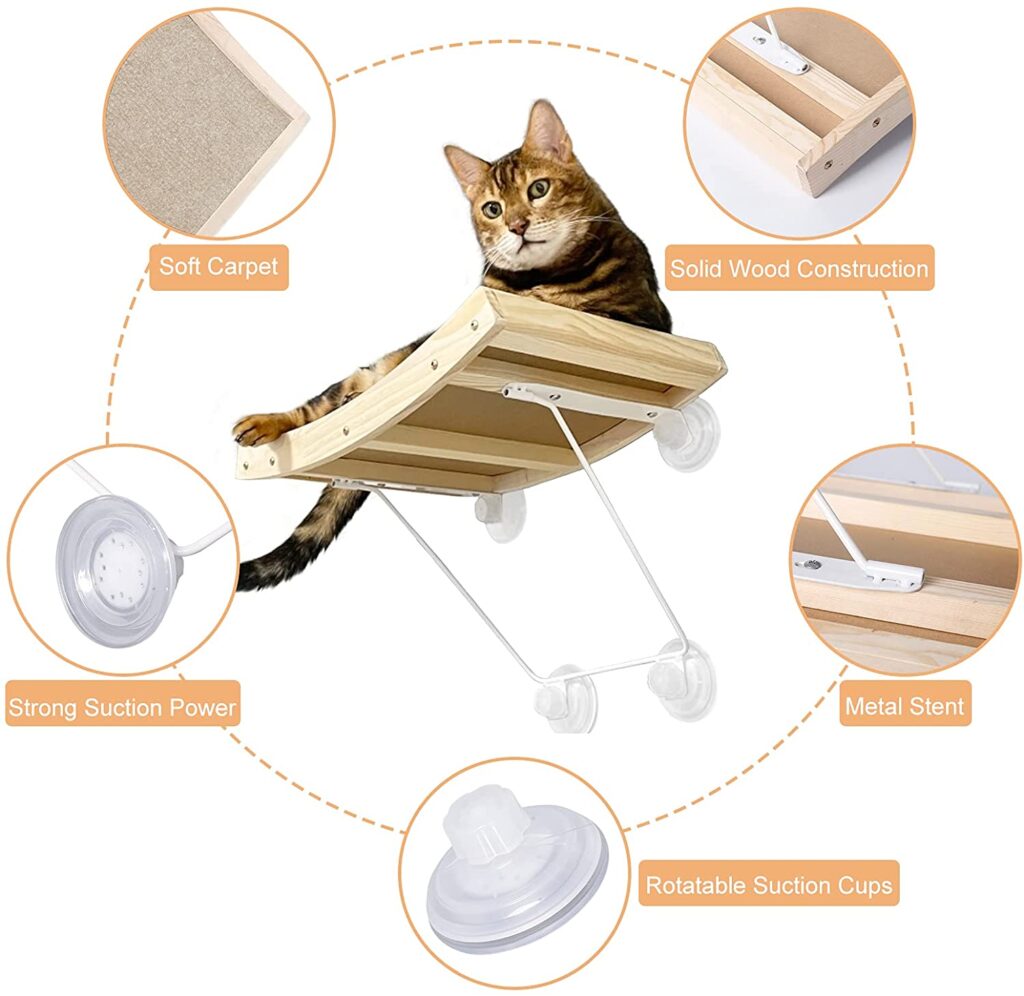 Soft Carpet

Solid Wood Construction

Strong Suction Power

Metal Stent

Rotatable Suction Cups